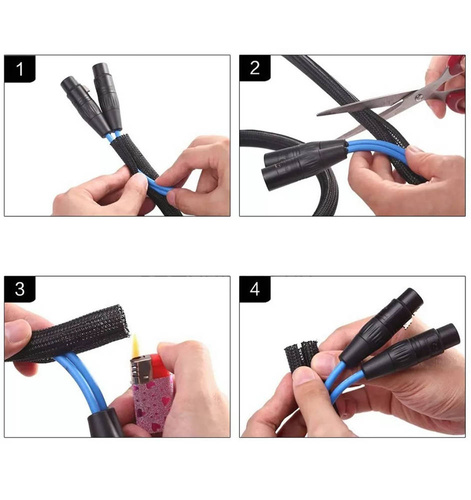 1

2

3

4