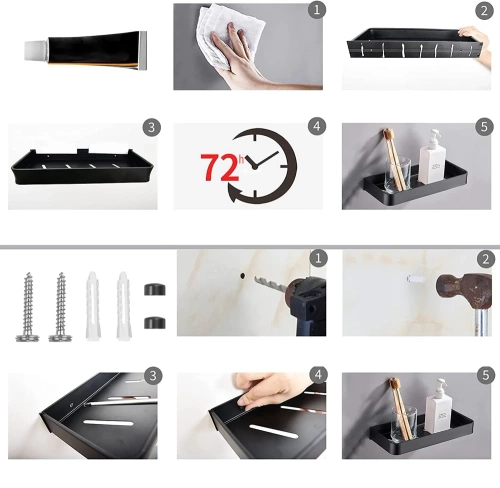 1

2

3

4

72h

5

1

2

3

4

5